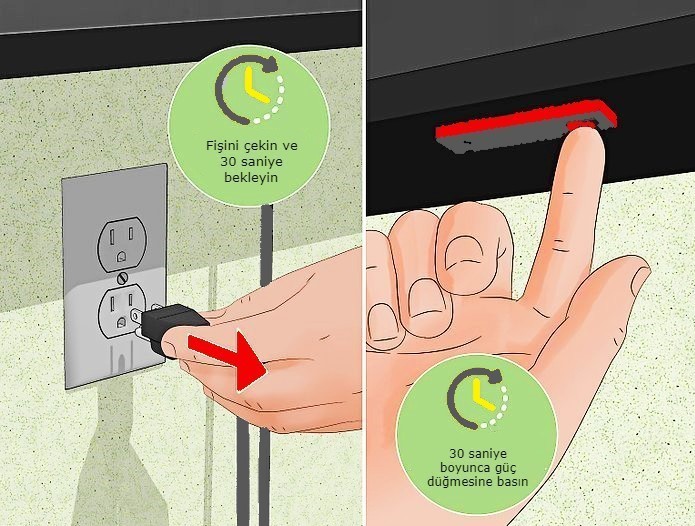 Fişini çekin ve 30 saniye bekleyin

30 saniye boyunca güç düğmesine basın